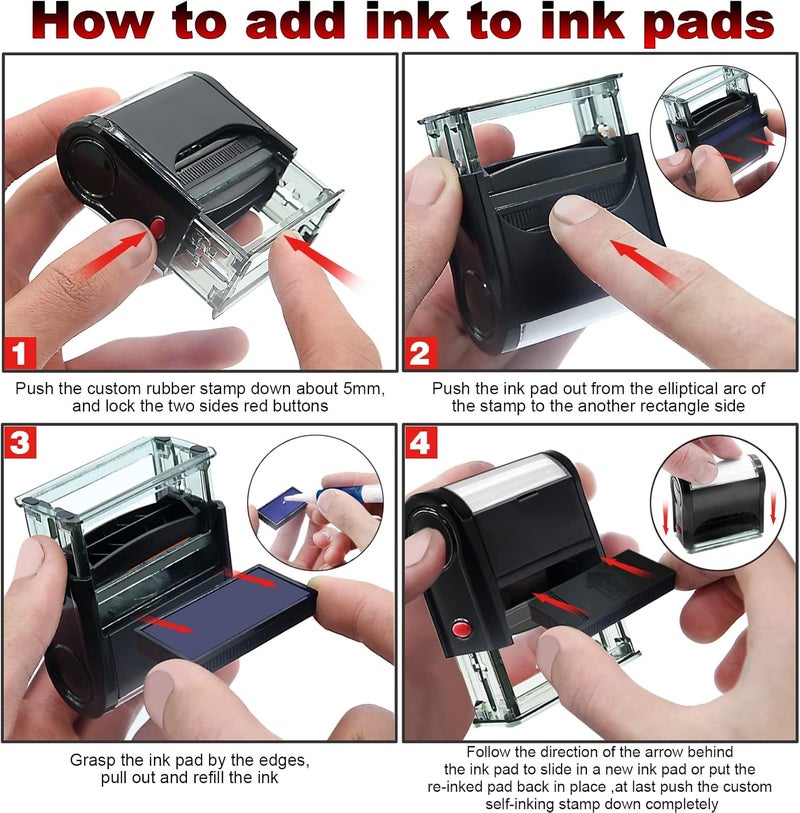 How to add ink to ink pads

1

Push the custom rubber stamp down about 5mm, and lock the two sides red buttons

2

Push the ink pad out from the elliptical arc of the stamp to the another rectangle side

3

Grasp the ink pad by the edges, pull out and refill the ink

4

Follow the direction of the arrow behind the ink pad to slide in a new ink pad or put the re-inked pad back in place ,at last push the custom self-inking stamp down completely